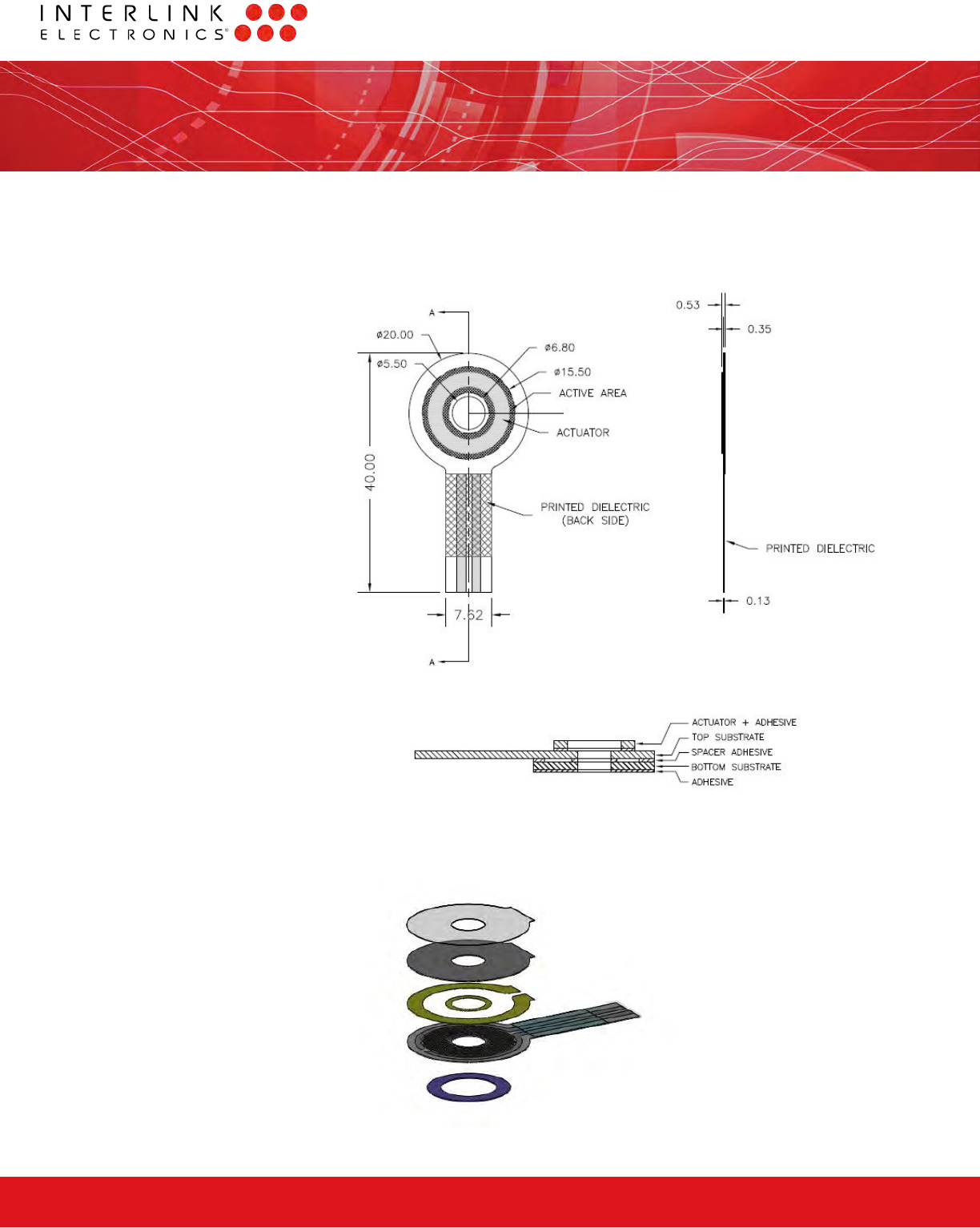 INTERLINK
ELECTRONICS®

A

ø20.00

ø5.50

ø6.80

ø15.50

ACTIVE AREA

ACTUATOR

40.00

PRINTED DIELECTRIC
(BACK SIDE)

7.62

A

0.53

0.35

PRINTED DIELECTRIC

0.13

ACTUATOR + ADHESIVE
TOP SUBSTRATE
SPACER ADHESIVE
BOTTOM SUBSTRATE
ADHESIVE